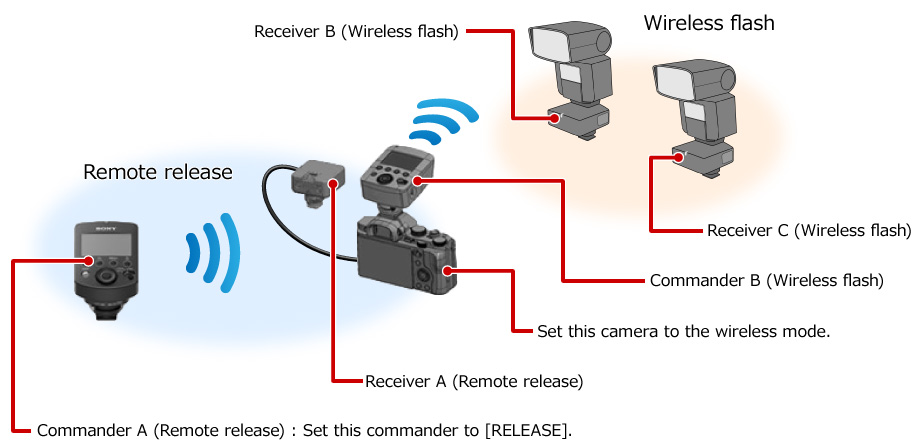 Receiver B (Wireless flash)

Wireless flash

Remote release

SONY

Receiver C (Wireless flash)

Commander B (Wireless flash)

Set this camera to the wireless mode.

Receiver A (Remote release)

Commander A (Remote release) : Set this commander to [RELEASE].