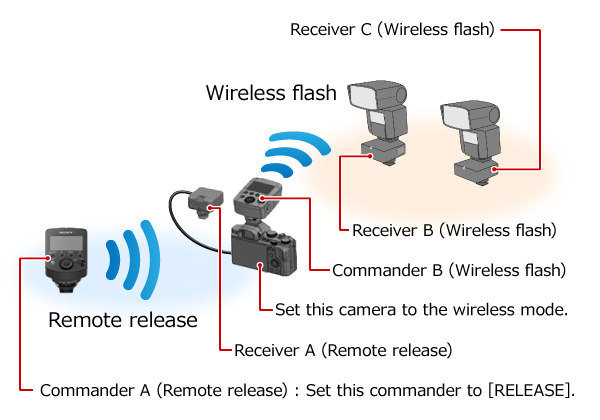 Receiver C (Wireless flash)

Wireless flash

SONY

Receiver B (Wireless flash)

Commander B (Wireless flash)

Set this camera to the wireless mode.

Remote release

Receiver A (Remote release)

Commander A (Remote release) : Set this commander to [RELEASE].